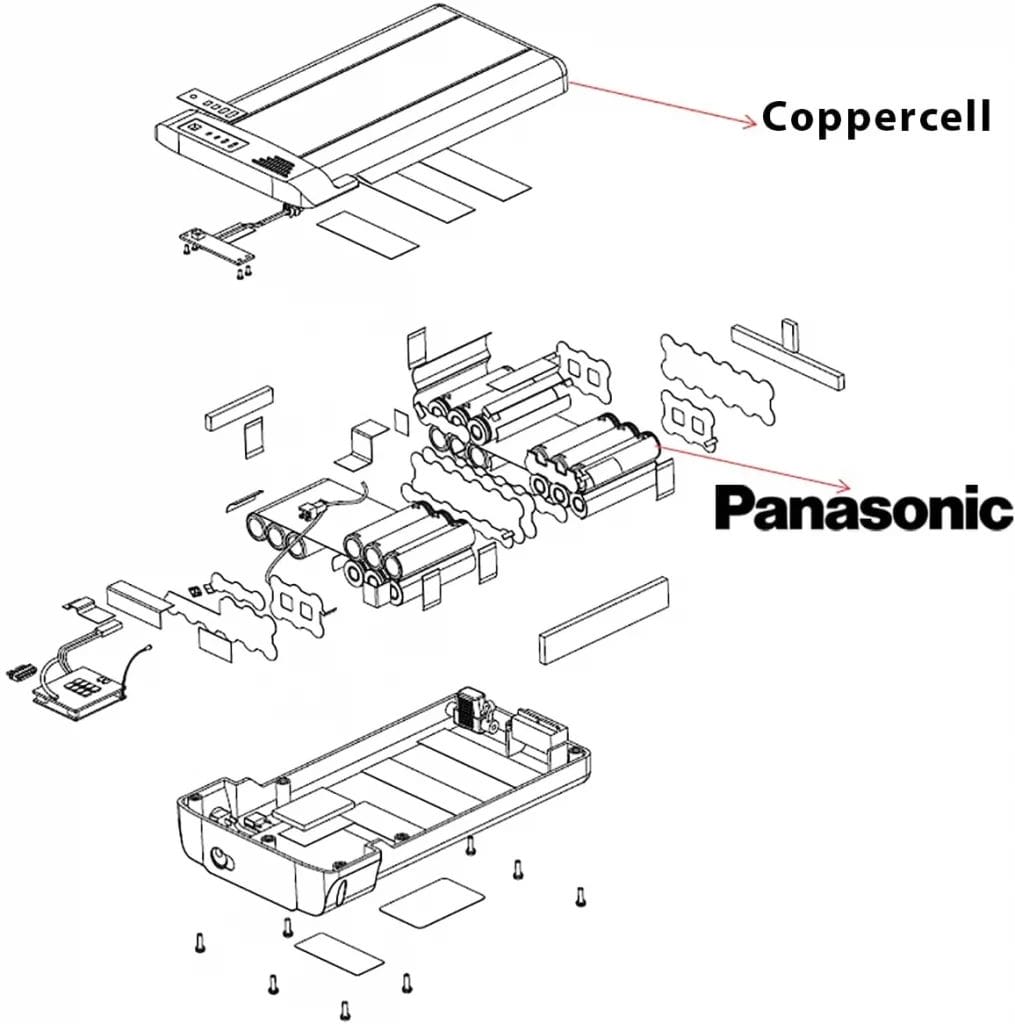 Coppercell

Panasonic